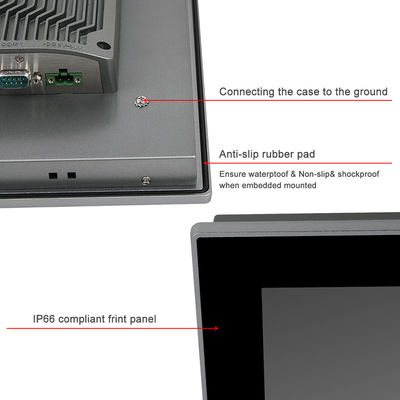 Connecting the case to the ground

Anti-slip rubber pad

Ensure waterptoof & Non-slip& shockproof when embedded mounted

IP66 compliant frint panel